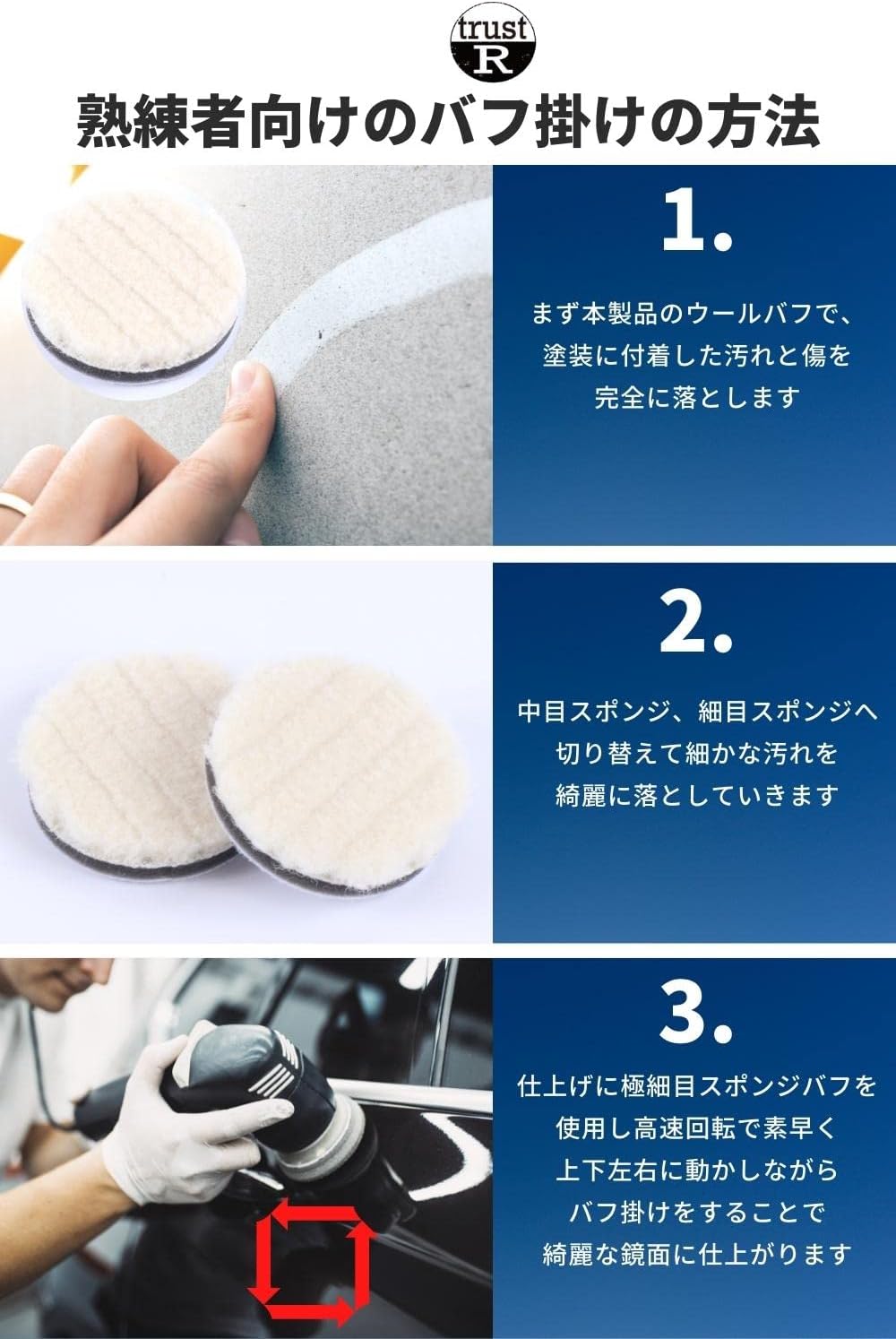 trust
R

熟練者向けのバフ掛けの方法

1.

まず本製品のウールバフで、塗装に付着した汚れと傷を完全に落とします

2.

中目スポンジ、細目スポンジへ切り替えて細かな汚れを綺麗に落としていきます

3.

仕上げに極細目スポンジバフを使用し高速回転で素早く上下左右に動かしながらバフ掛けをすることで綺麗な鏡面に仕上がります